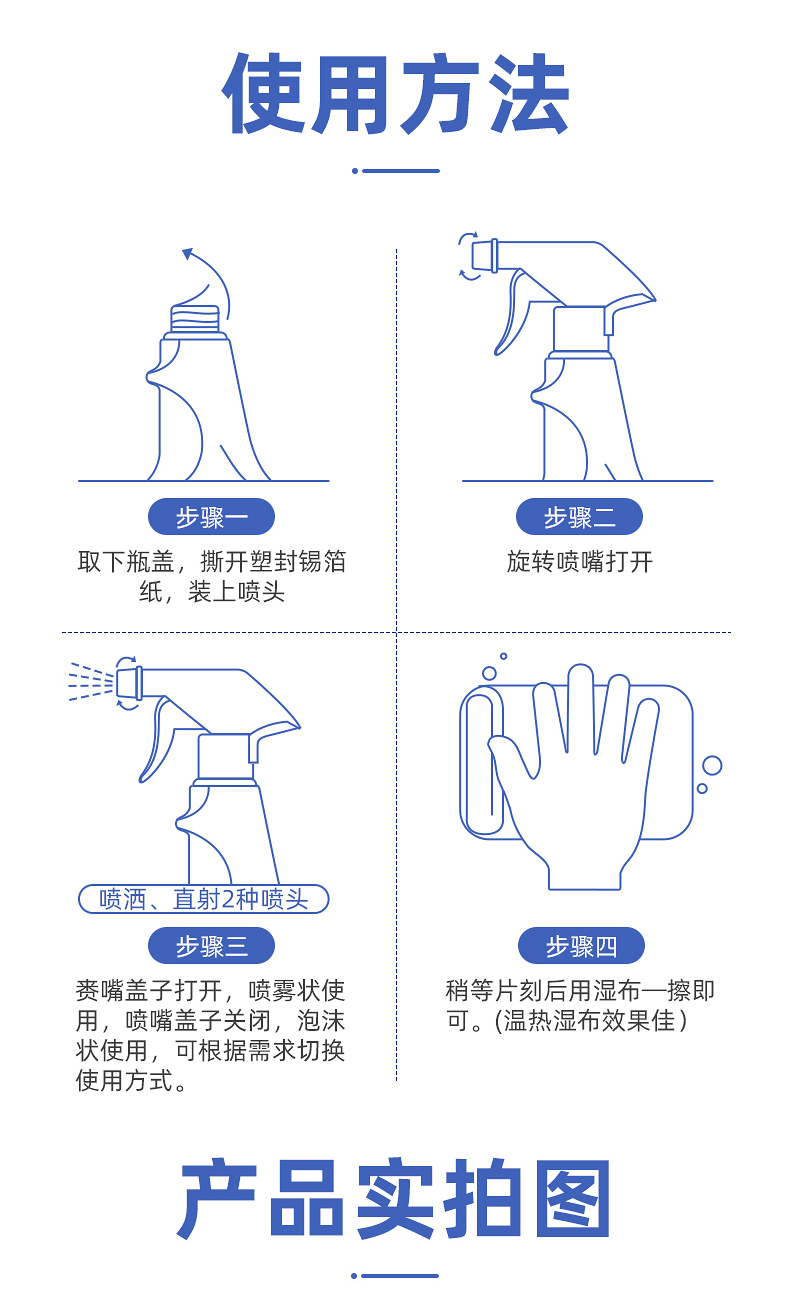 使用方法

步骤一
取下瓶盖，撕开塑封锡箔纸，装上喷头

步骤二
旋转喷嘴打开

喷洒、直射2种喷头
步骤三
赉嘴盖子打开，喷雾状使用，喷嘴盖子关闭，泡沫状使用，可根据需求切换使用方式。

步骤四
稍等片刻后用湿布一擦即可。(温热湿布效果佳)

产品实拍图